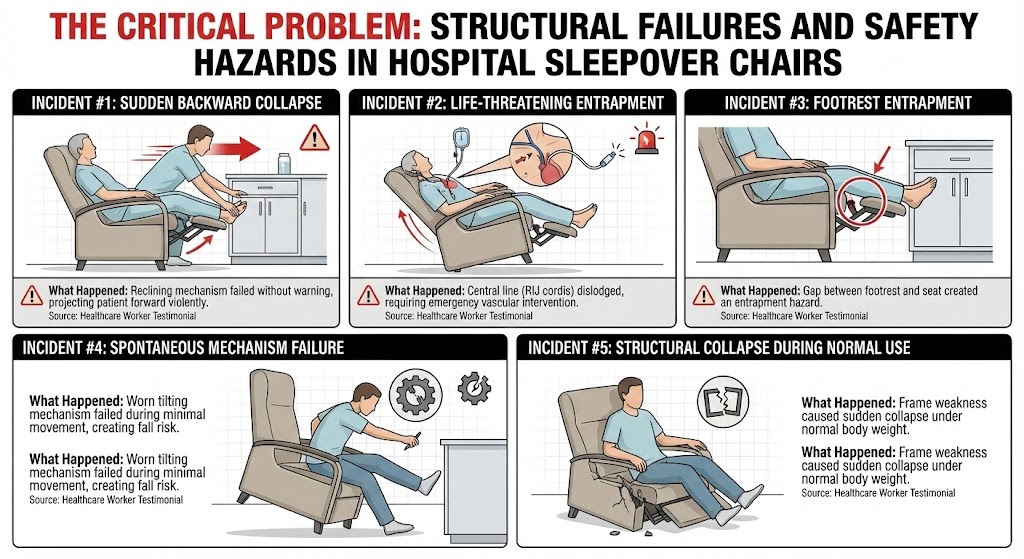 THE CRITICAL PROBLEM: STRUCTURAL FAILURES AND SAFETY HAZARDS IN HOSPITAL SLEEPOVER CHAIRS

INCIDENT #1: SUDDEN BACKWARD COLLAPSE

What Happened: Reclining mechanism failed without warning, projecting patient forward violently.
Source: Healthcare Worker Testimonial

INCIDENT #2: LIFE-THREATENING ENTRAPMENT

What Happened: Central line (RIJ cordis) dislodged, requiring emergency vascular intervention.
Source: Healthcare Worker Testimonial

INCIDENT #3: FOOTREST ENTRAPMENT

What Happened: Gap between footrest and seat created an entrapment hazard.
Source: Healthcare Worker Testimonial

INCIDENT #4: SPONTANEOUS MECHANISM FAILURE

What Happened: Worn tilting mechanism failed during minimal movement, creating fall risk.

What Happened: Worn tilting mechanism failed during minimal movement, creating fall risk.
Source: Healthcare Worker Testimonial

INCIDENT #5: STRUCTURAL COLLAPSE DURING NORMAL USE

What Happened: Frame weakness caused sudden collapse under normal body weight.

What Happened: Frame weakness caused sudden collapse under normal body weight.
Source: Healthcare Worker Testimonial